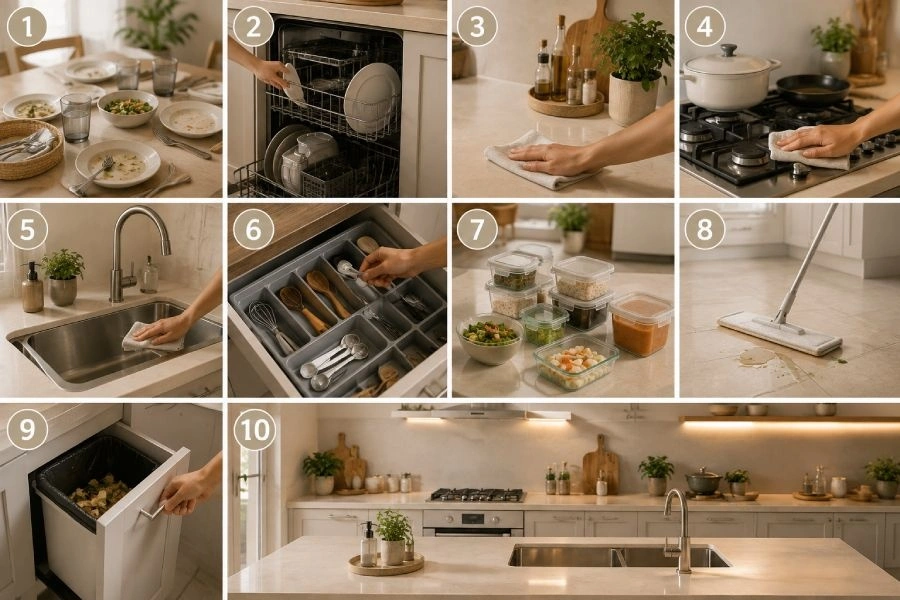 1
2
3
4
5
6
7
8
9
10