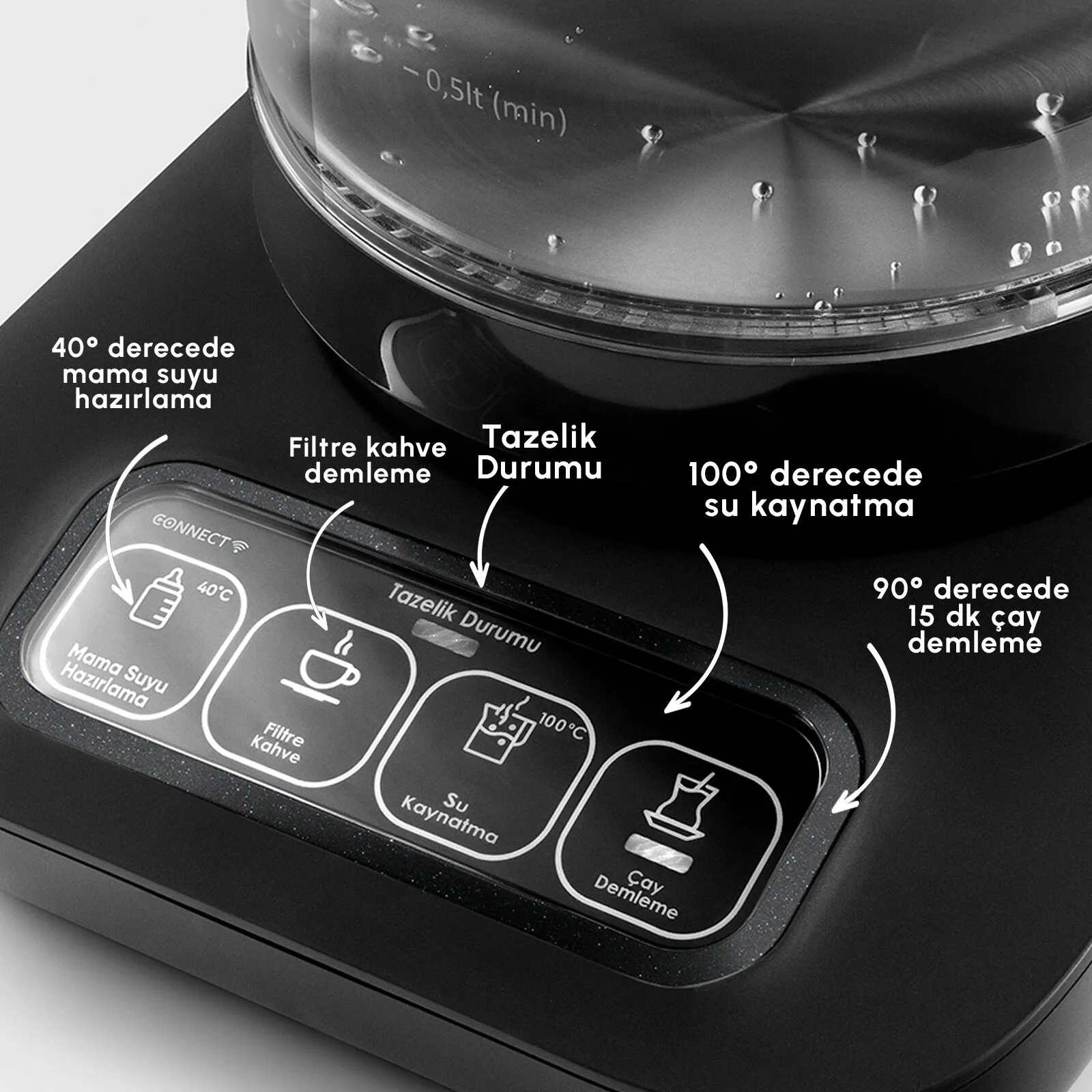 0,5lt (min)

40° derecede mama suyu hazırlama

Filtre kahve demleme

Tazelik Durumu

100° derecede su kaynatma

90° derecede 15 dk çay demleme

CONNECT

40°C

Mama Suyu Hazırlama

Filtre Kahve

Tazelik Durumu

100°C

Su Kaynatma

Çay Demleme