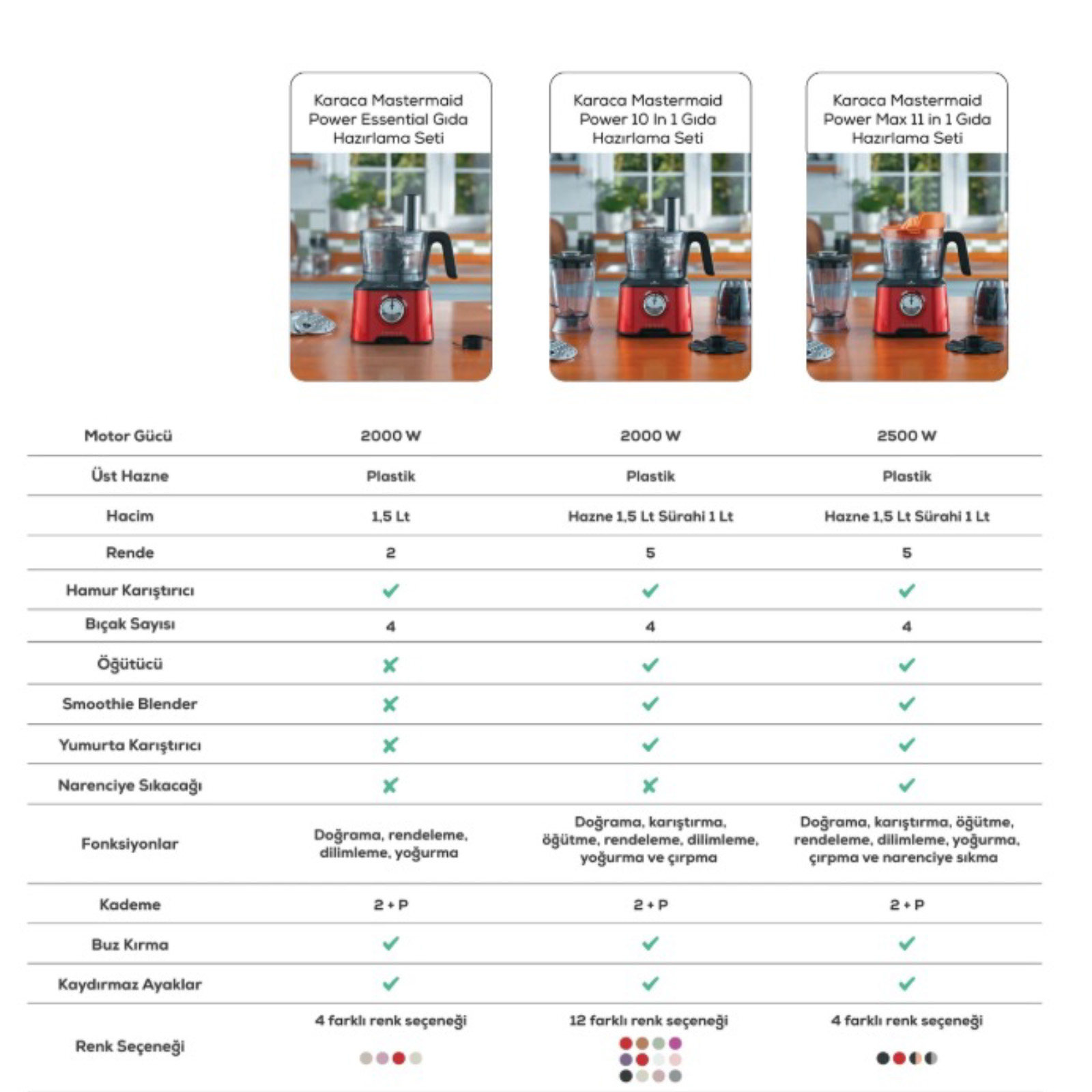 |  | Karaca Mastermaid Power Essential Gıda Hazırlama Seti | Karaca Mastermaid Power 10 In 1 Gıda Hazırlama Seti | Karaca Mastermaid Power Max 11 in 1 Gıda Hazırlama Seti |
|---|---|---|---|
| Motor Gücü | 2000 W | 2000 W | 2500 W |
| Üst Hazne | Plastik | Plastik | Plastik |
| Hacim | 1,5 Lt | Hazne 1,5 Lt Sürahi 1 Lt | Hazne 1,5 Lt Sürahi 1 Lt |
| Rende | 2 | 5 | 5 |
| Hamur Karıştırıcı | ✓ | ✓ | ✓ |
| Bıçak Sayısı | 4 | 4 | 4 |
| Öğütücü | ✗ | ✓ | ✓ |
| Smoothie Blender | ✗ | ✓ | ✓ |
| Yumurta Karıştırıcı | ✗ | ✓ | ✓ |
| Narenciye Sıkacağı | ✗ | ✗ | ✓ |
| Fonksiyonlar | Doğrama, rendeleme, dilimleme, yoğurma | Doğrama, karıştırma, öğütme, rendeleme, dilimleme, yoğurma ve çırpma | Doğrama, karıştırma, öğütme, rendeleme, dilimleme, yoğurma, çırpma ve narenciye sıkma |
| Kademe | 2 + P | 2 + P | 2 + P |
| Buz Kırma | ✓ | ✓ | ✓ |
| Kaydırmaz Ayaklar | ✓ | ✓ | ✓ |
| Renk Seçeneği | 4 farklı renk seçeneği | 12 farklı renk seçeneği | 4 farklı renk seçeneği |