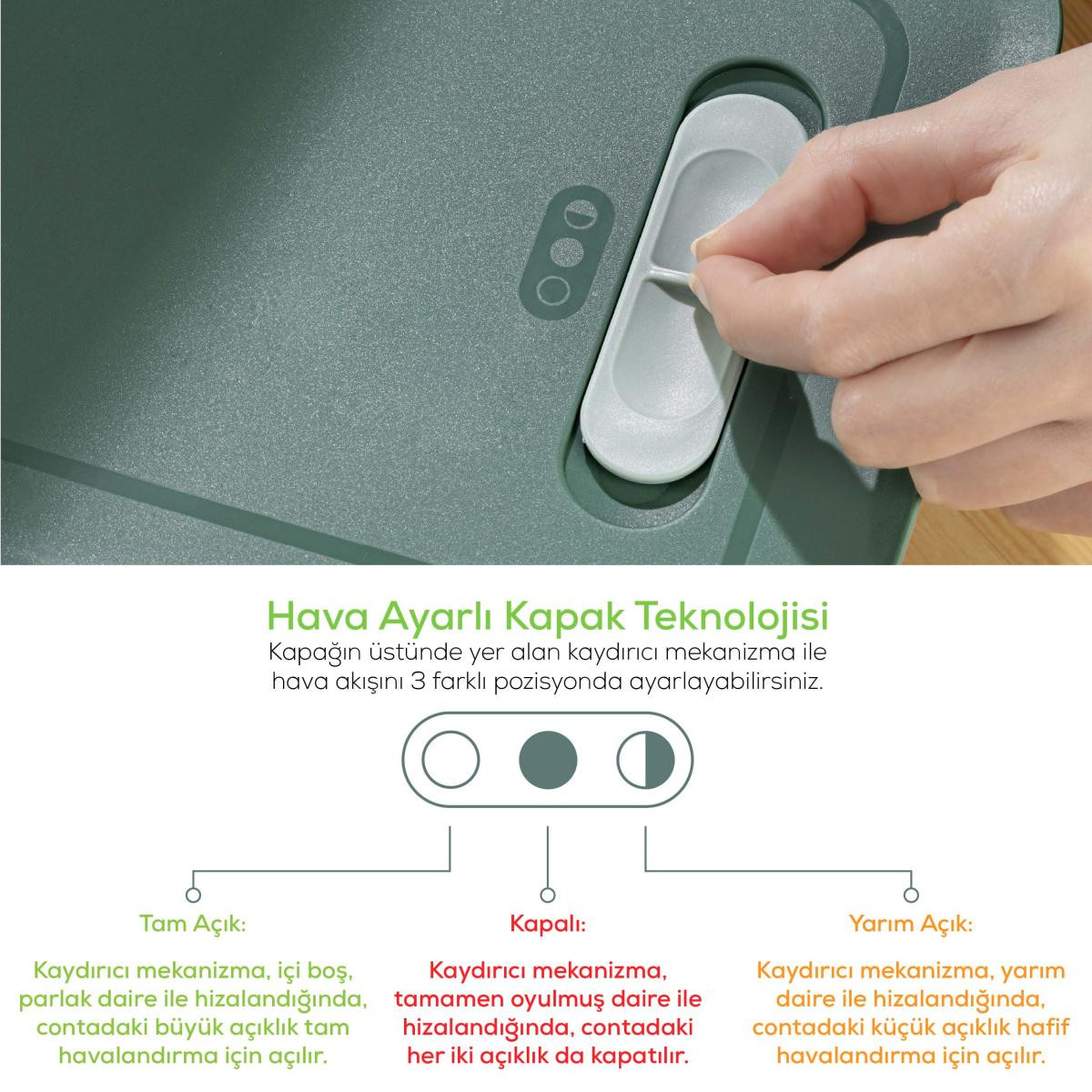 Hava Ayarlı Kapak Teknolojisi
Kapağın üstünde yer alan kaydırıcı mekanizma ile hava akışını 3 farklı pozisyonda ayarlayabilirsiniz.

Tam Açık:

Kaydırıcı mekanizma, içi boş, parlak daire ile hizalandığında, contadaki büyük açıklık tam havalandırma için açılır.

Kapalı:

Kaydırıcı mekanizma, tamamen oyulmuş daire ile hizalandığında, contadaki her iki açıklık da kapatılır.

Yarım Açık:

Kaydırıcı mekanizma, yarım daire ile hizalandığında, contadaki küçük açıklık hafif havalandırma için açılır.