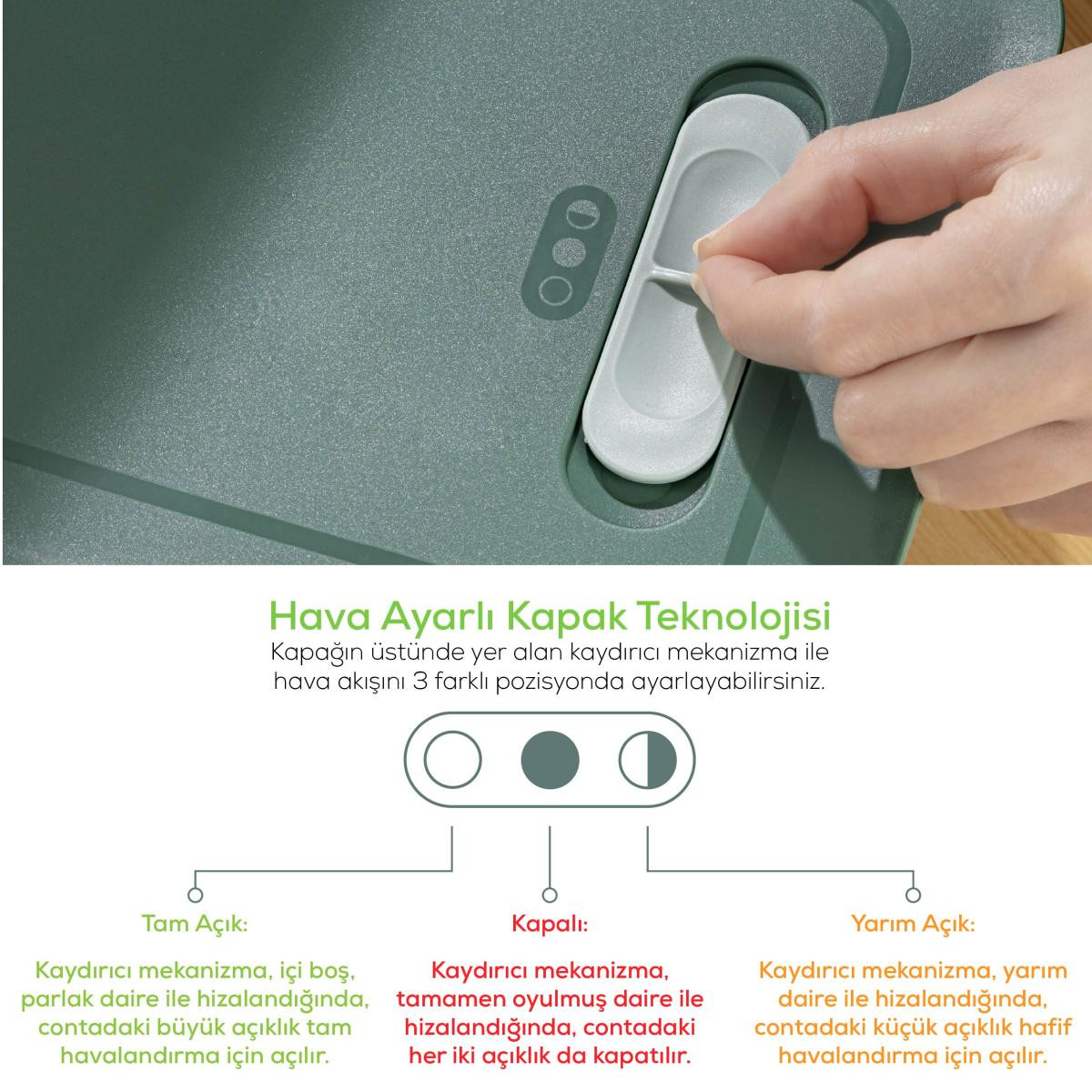 Hava Ayarlı Kapak Teknolojisi
Kapağın üstünde yer alan kaydırıcı mekanizma ile hava akışını 3 farklı pozisyonda ayarlayabilirsiniz.

Tam Açık:

Kaydırıcı mekanizma, içi boş, parlak daire ile hizalandığında, contadaki büyük açıklık tam havalandırma için açılır.

Kapalı:

Kaydırıcı mekanizma, tamamen oyulmuş daire ile hizalandığında, contadaki her iki açıklık da kapatılır.

Yarım Açık:

Kaydırıcı mekanizma, yarım daire ile hizalandığında, contadaki küçük açıklık hafif havalandırma için açılır.