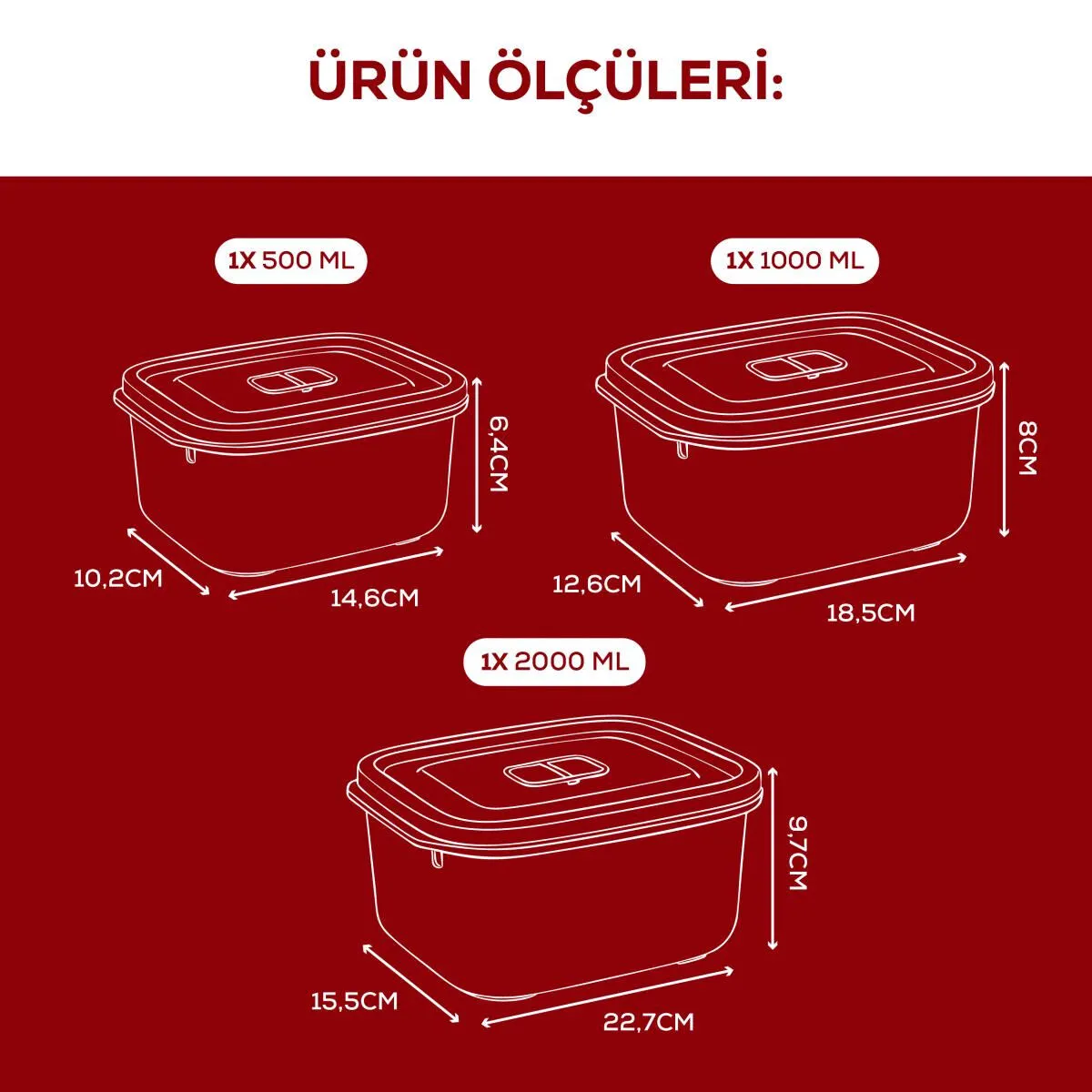 ÜRÜN ÖLÇÜLERİ:

1X 500 ML

6,4CM

10,2CM

14,6CM

1X 1000 ML

8CM

12,6CM

18,5CM

1X 2000 ML

9,7CM

15,5CM

22,7CM