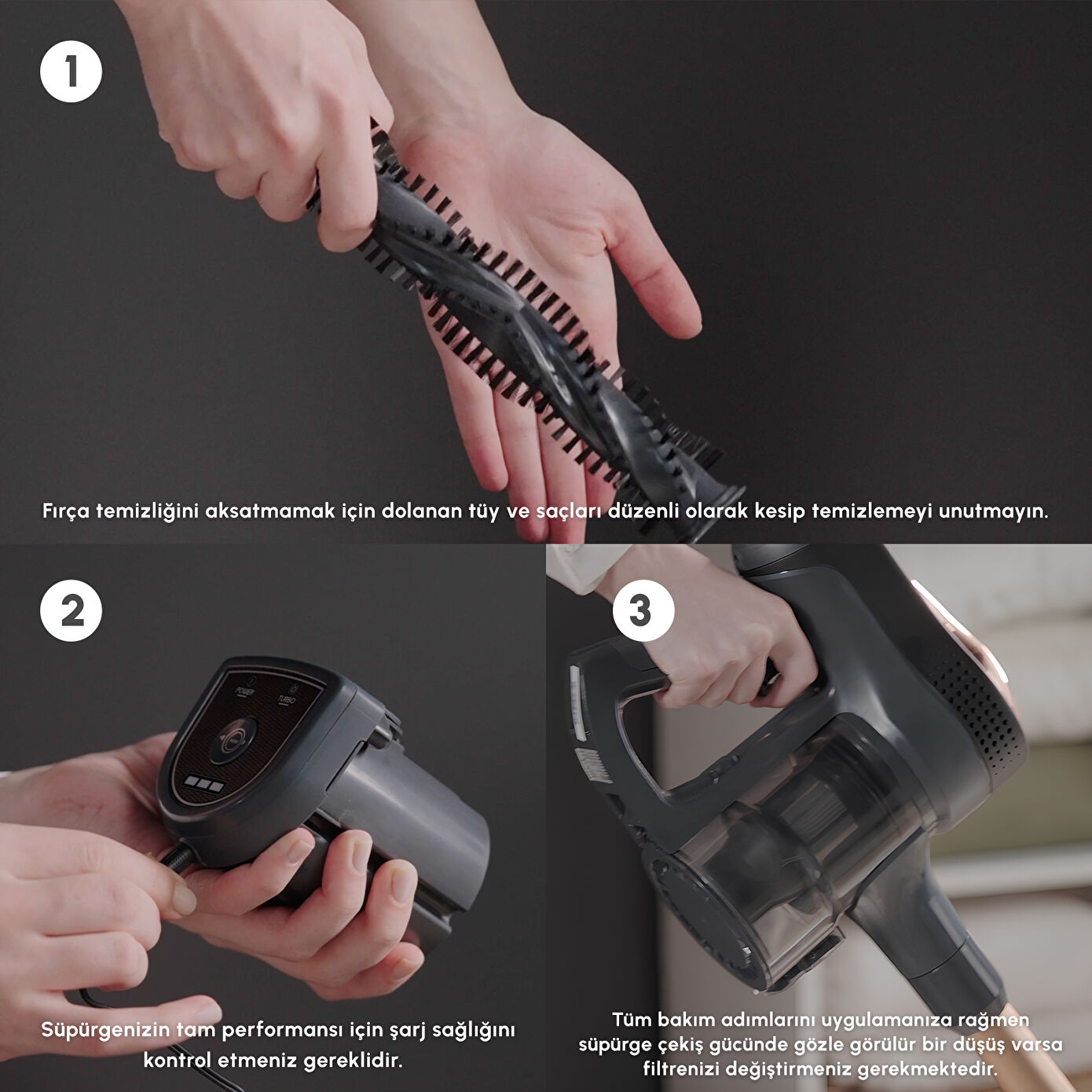 1

Fırça temizliğini aksatmamak için dolanan tüy ve saçları düzenli olarak kesip temizlemeyi unutmayın.

2

POWER TURBO

Süpürgenizin tam performansı için şarj sağlığını kontrol etmeniz gereklidir.

3

Tüm bakım adımlarını uygulamanıza rağmen süpürge çekiş gücünde gözle görülür bir düşüş varsa filtrenizi değiştirmeniz gerekmektedir.