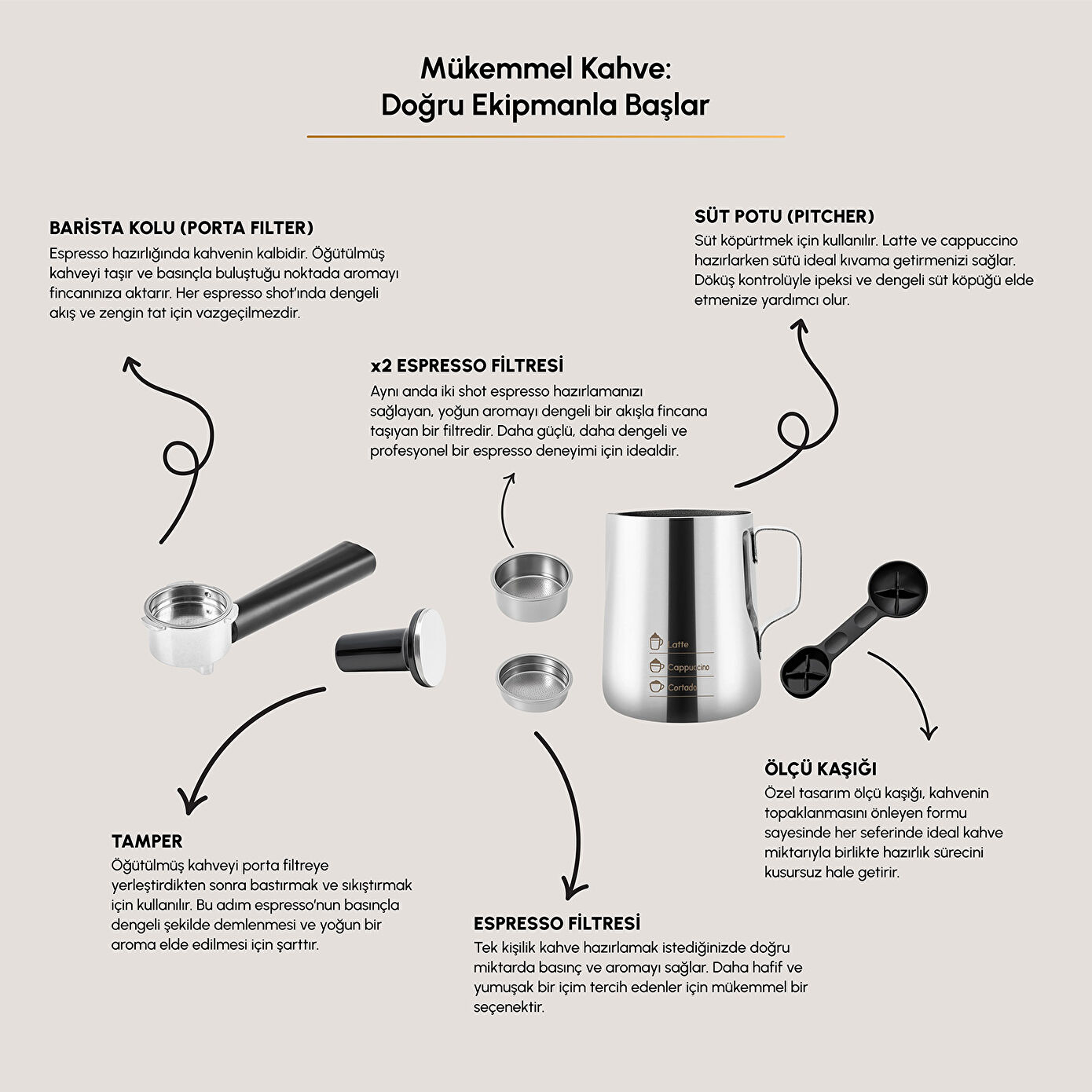 Mükemmel Kahve:
Doğru Ekipmanla Başlar

BARİSTA KOLU (PORTA FILTER)
Espresso hazırlığında kahvenin kalbidir. Öğütülmüş kahveyi taşır ve basınçla buluştuğu noktada aromayı fincanınıza aktarır. Her espresso shot'ında dengeli akış ve zengin tat için vazgeçilmezdir.

SÜT POTU (PITCHER)
Süt köpürtmek için kullanılır. Latte ve cappuccino hazırlarken sütü ideal kıvama getirmenizi sağlar. Döküş kontrolüyle ipeksi ve dengeli süt köpüğü elde etmenize yardımcı olur.

x2 ESPRESSO FİLTRESİ
Aynı anda iki shot espresso hazırlamanızı sağlayan, yoğun aromayı dengeli bir akışla fincana taşıyan bir filtredir. Daha güçlü, daha dengeli ve profesyonel bir espresso deneyimi için idealdir.

Latte
Cappuccino
Cortado

ÖLÇÜ KAŞIĞI
Özel tasarım ölçü kaşığı, kahvenin topaklanmasını önleyen formu sayesinde her seferinde ideal kahve miktarıyla birlikte hazırlık sürecini kusursuz hale getirir.

TAMPER
Öğütülmüş kahveyi porta filtreye yerleştirdikten sonra bastırmak ve sıkıştırmak için kullanılır. Bu adım espresso'nun basınçla dengeli şekilde demlenmesi ve yoğun bir aroma elde edilmesi için şarttır.

ESPRESSO FİLTRESİ
Tek kişilik kahve hazırlamak istediğinizde doğru miktarda basınç ve aromayı sağlar. Daha hafif ve yumuşak bir içim tercih edenler için mükemmel bir seçenektir.