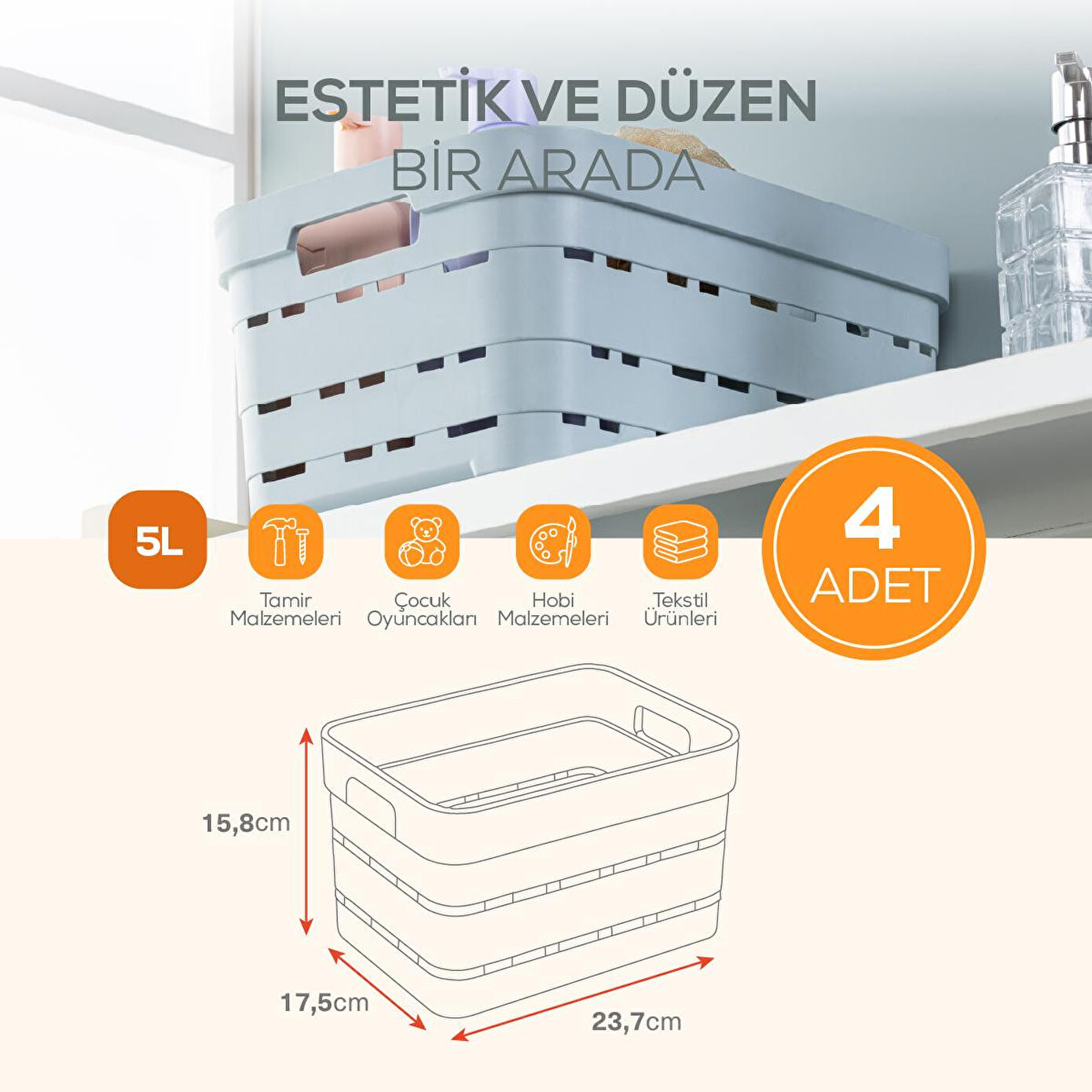 ESTETİK VE DÜZEN
BİR ARADA

5L

Tamir Malzemeleri

Çocuk Oyuncakları

Hobi Malzemeleri

Tekstil Ürünleri

4 ADET

15,8cm

17,5cm

23,7cm