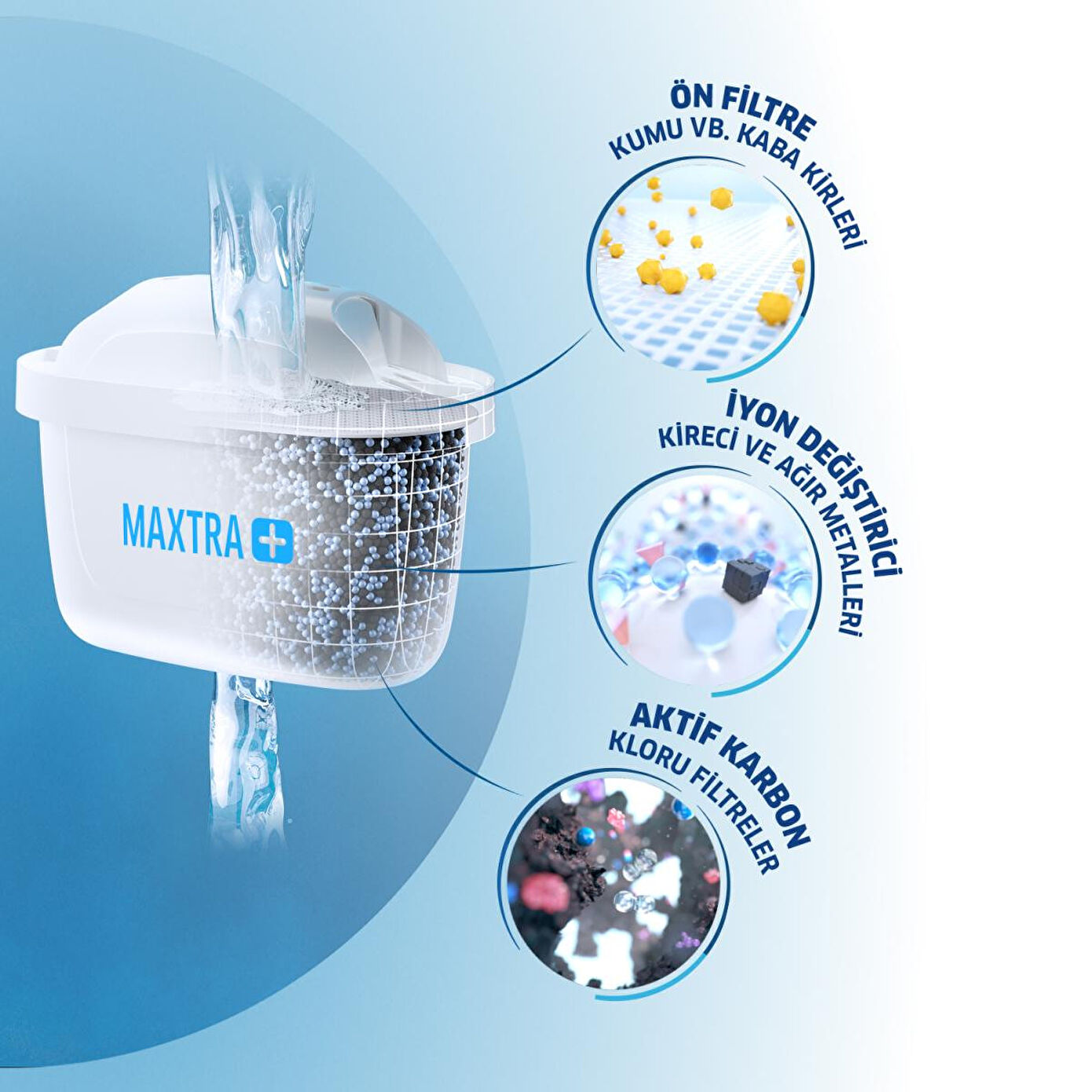 MAXTRA +

ÖN FİLTRE
KUMU VB. KABA KİRLERİ

İYON DEĞİŞTİRİCİ
KİRECİ VE AĞIR METALLERİ

AKTİF KARBON
KLORU FİLTRELER