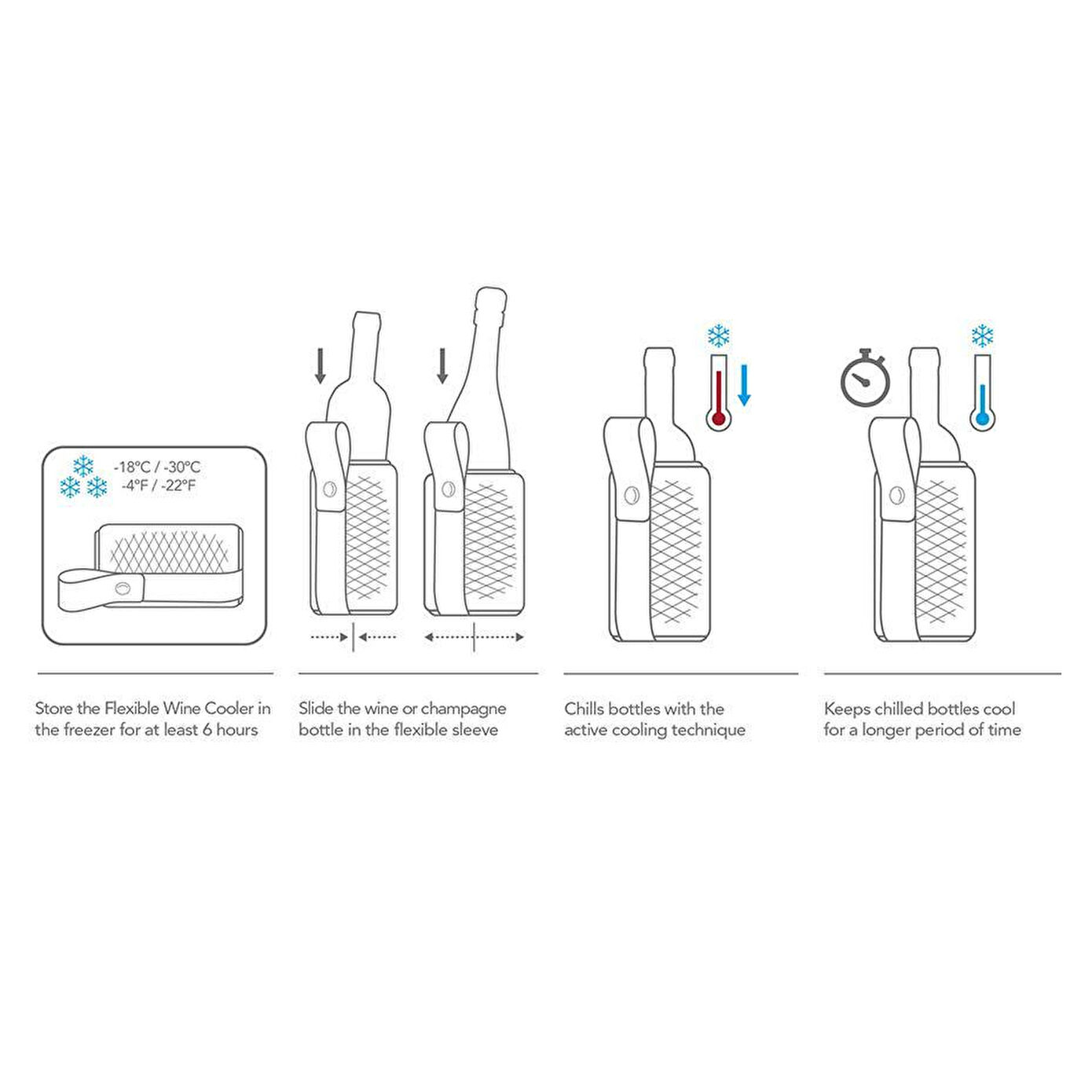 -18°C / -30°C
-4°F / -22°F

Store the Flexible Wine Cooler in the freezer for at least 6 hours

Slide the wine or champagne bottle in the flexible sleeve

Chills bottles with the active cooling technique

Keeps chilled bottles cool for a longer period of time