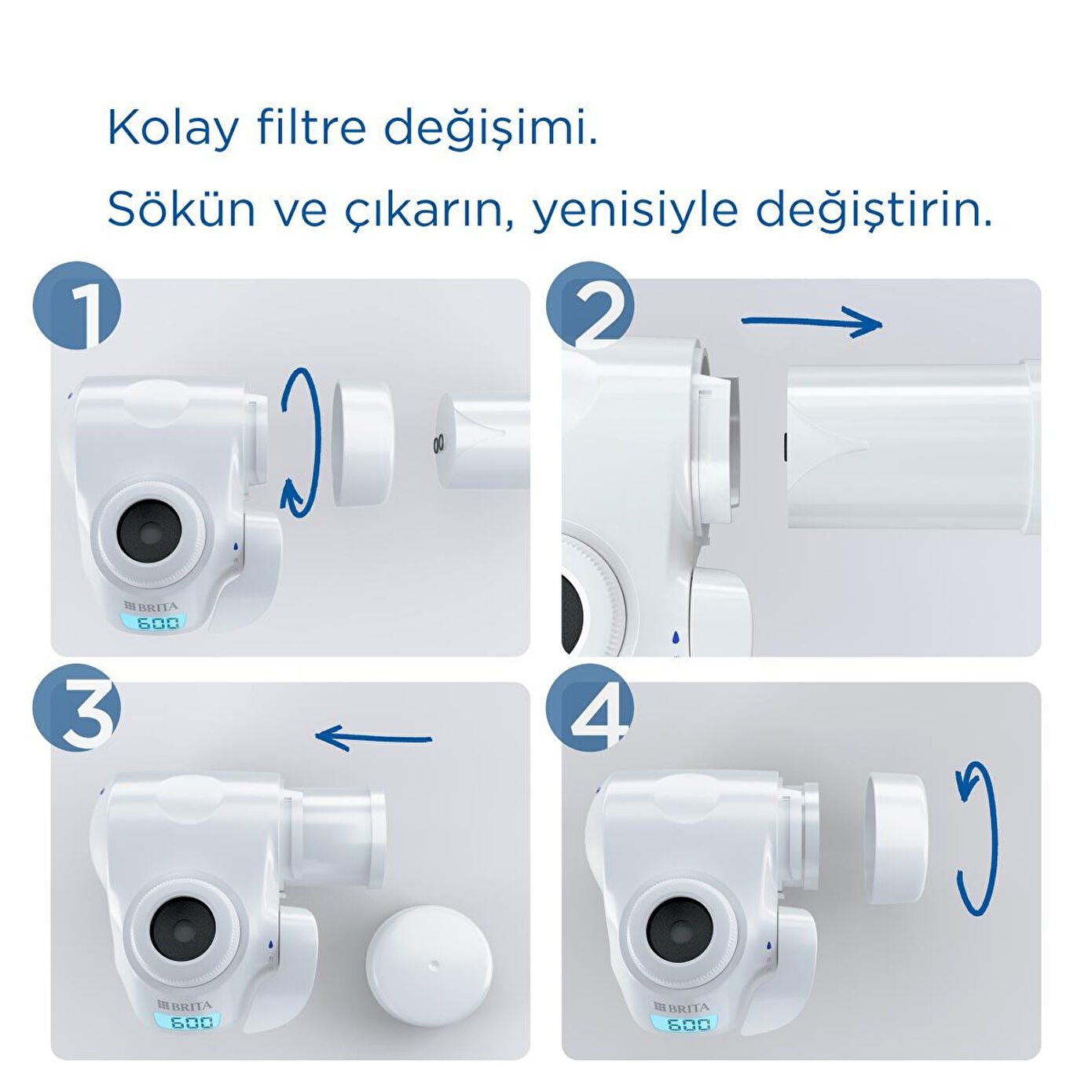 Kolay filtre değişimi.

Sökün ve çıkarın, yenisiyle değiştirin.

1

BRITA

600

2

3

BRITA

600

4

BRITA

600