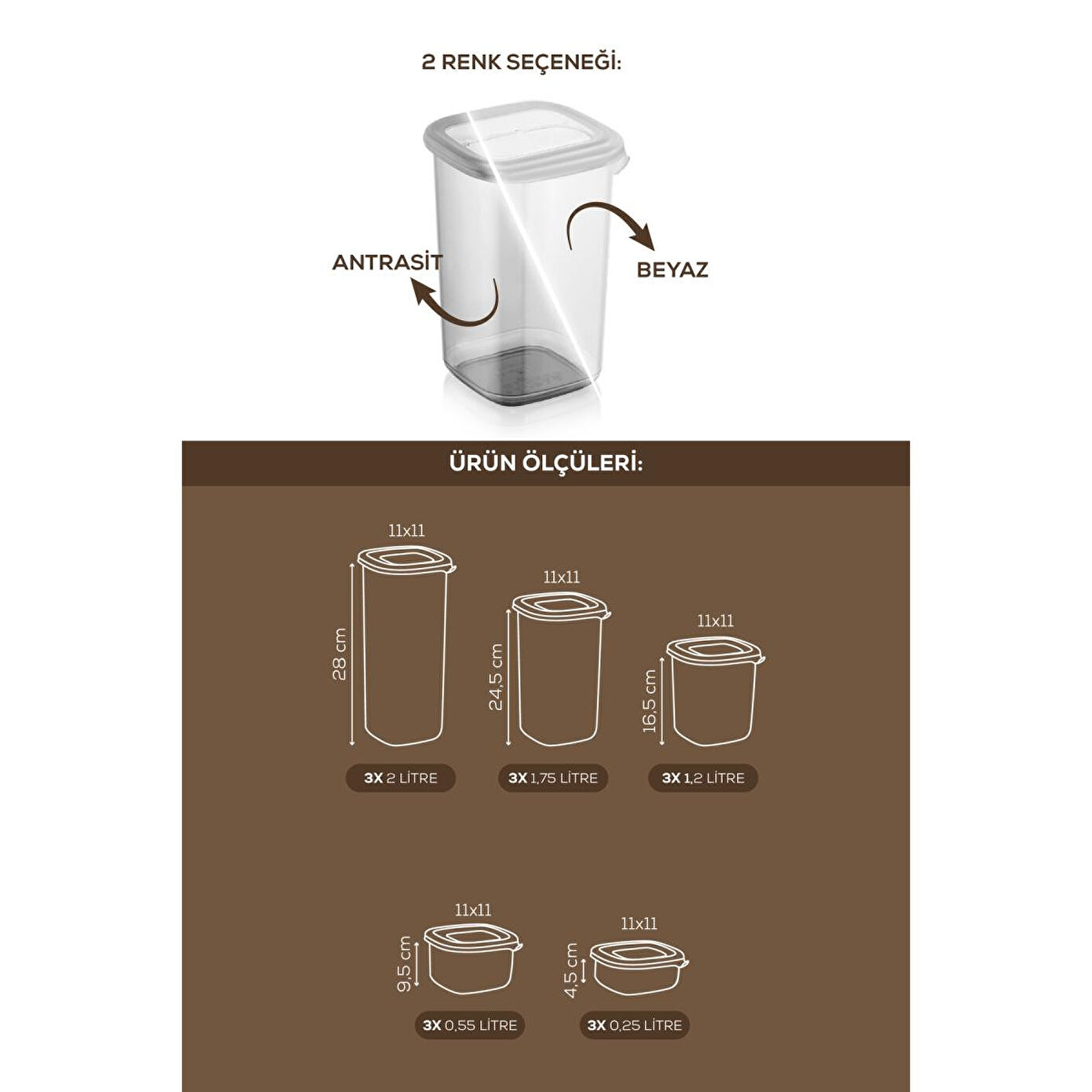 2 RENK SEÇENEĞİ:

ANTRASİT

BEYAZ

ÜRÜN ÖLÇÜLERİ:

11x11
28 cm
3X 2 LİTRE

11x11
24,5 cm
3X 1,75 LİTRE

11x11
16,5 cm
3X 1,2 LİTRE

11x11
9,5 cm
3X 0,55 LİTRE

11x11
4,5 cm
3X 0,25 LİTRE