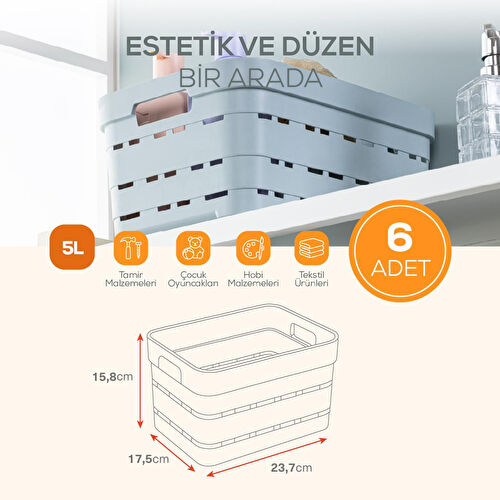 ESTETİK VE DÜZEN
BİR ARADA

5L

Tamir Malzemeleri

Çocuk Oyuncakları

Hobi Malzemeleri

Tekstil Ürünleri

6 ADET

15,8cm

17,5cm

23,7cm