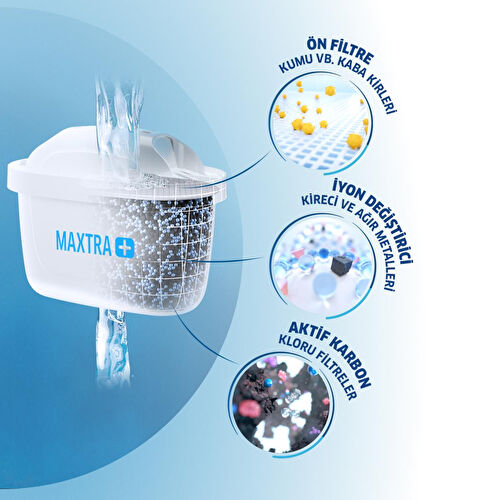 MAXTRA +

ÖN FİLTRE
KUMU VB. KABA KİRLERİ

İYON DEĞİŞTİRİCİ
KİRECİ VE AĞIR METALLERİ

AKTİF KARBON
KLORU FİLTRELER