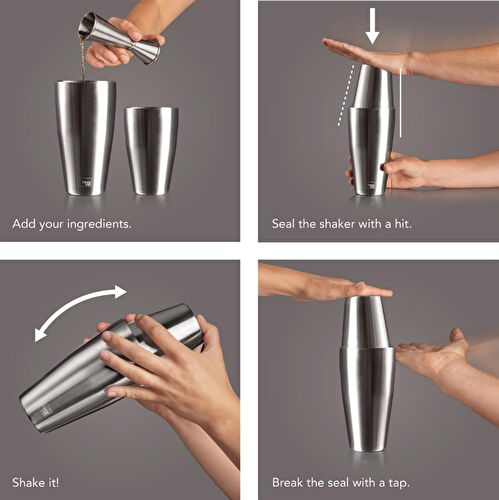 Add your ingredients.

Seal the shaker with a hit.

Shake it!

Break the seal with a tap.