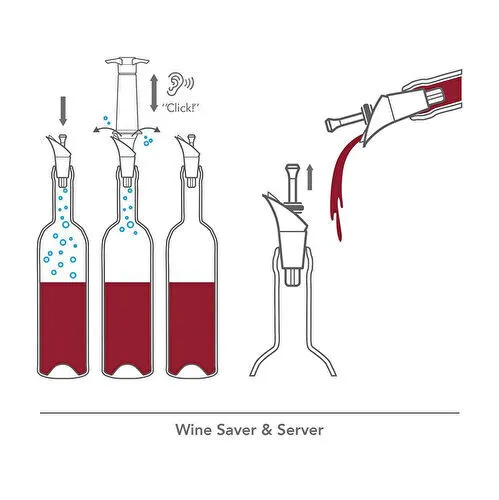 "Click!"

Wine Saver & Server