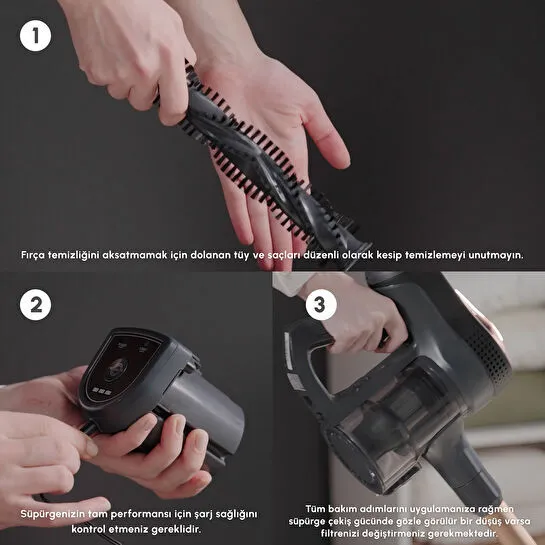 1

Fırça temizliğini aksatmamak için dolanan tüy ve saçları düzenli olarak kesip temizlemeyi unutmayın.

2

Süpürgenizin tam performansı için şarj sağlığını kontrol etmeniz gereklidir.

3

Tüm bakım adımlarını uygulamanıza rağmen süpürge çekiş gücünde gözle görülür bir düşüş varsa filtrenizi değiştirmeniz gerekmektedir.