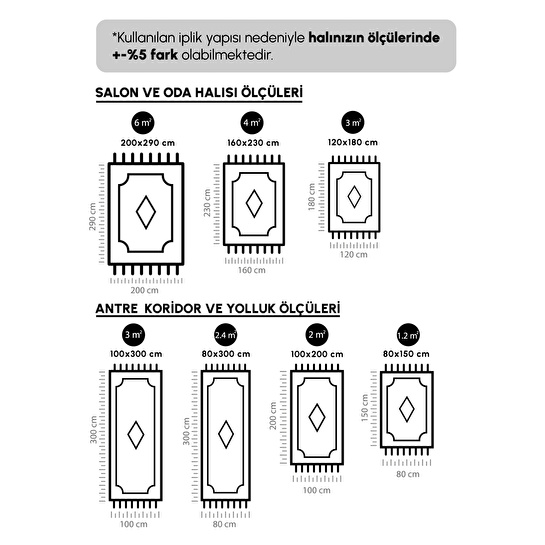 *Kullanılan iplik yapısı nedeniyle halınızın ölçülerinde +-%5 fark olabilmektedir.

SALON VE ODA HALISI ÖLÇÜLERİ

6 $m^2$
200x290 cm
290 cm
200 cm

4 $m^2$
160x230 cm
230 cm
160 cm

3 $m^2$
120x180 cm
180 cm
120 cm

ANTRE KORİDOR VE YOLLUK ÖLÇÜLERİ

3 $m^2$
100x300 cm
300 cm
100 cm

2.4 $m^2$
80x300 cm
300 cm
80 cm

2 $m^2$
100x200 cm
200 cm
100 cm

1.2 $m^2$
80x150 cm
150 cm
80 cm