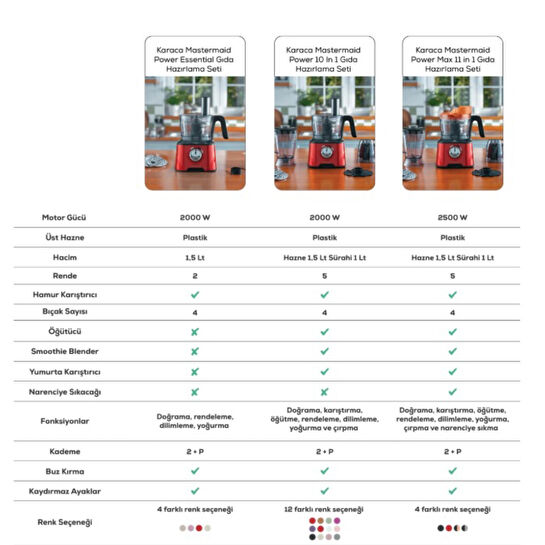 | | Karaca Mastermaid Power Essential Gıda Hazırlama Seti | Karaca Mastermaid Power 10 In 1 Gıda Hazırlama Seti | Karaca Mastermaid Power Max 11 in 1 Gıda Hazırlama Seti |
|---|---|---|---|
| Motor Gücü | 2000 W | 2000 W | 2500 W |
| Üst Hazne | Plastik | Plastik | Plastik |
| Hacim | 1,5 Lt | Hazne 1,5 Lt Sürahi 1 Lt | Hazne 1,5 Lt Sürahi 1 Lt |
| Rende | 2 | 5 | 5 |
| Hamur Karıştırıcı | ✓ | ✓ | ✓ |
| Bıçak Sayısı | 4 | 4 | 4 |
| Öğütücü | ✗ | ✓ | ✓ |
| Smoothie Blender | ✗ | ✓ | ✓ |
| Yumurta Karıştırıcı | ✗ | ✓ | ✓ |
| Narenciye Sıkacağı | ✗ | ✗ | ✓ |
| Fonksiyonlar | Doğrama, rendeleme, dilimleme, yoğurma | Doğrama, karıştırma, öğütme, rendeleme, dilimleme, yoğurma ve çırpma | Doğrama, karıştırma, öğütme, rendeleme, dilimleme, yoğurma, çırpma ve narenciye sıkma |
| Kademe | 2 + P | 2 + P | 2 + P |
| Buz Kırma | ✓ | ✓ | ✓ |
| Kaydırmaz Ayaklar | ✓ | ✓ | ✓ |
| Renk Seçeneği | 4 farklı renk seçeneği | 12 farklı renk seçeneği | 4 farklı renk seçeneği |