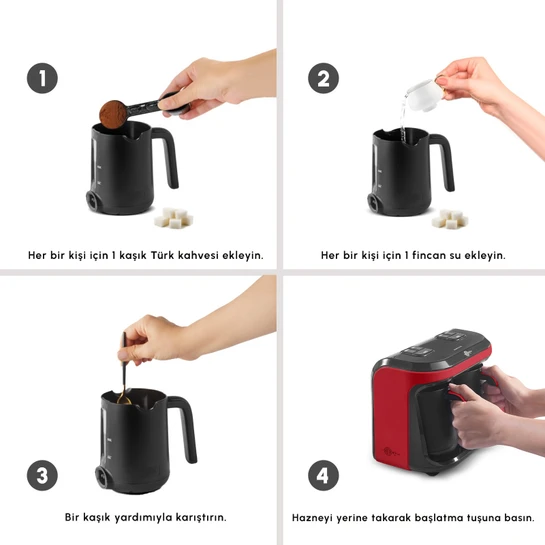 1

Her bir kişi için 1 kaşık Türk kahvesi ekleyin.

2

Her bir kişi için 1 fincan su ekleyin.

3

Bir kaşık yardımıyla karıştırın.

4

Hazneyi yerine takarak başlatma tuşuna basın.