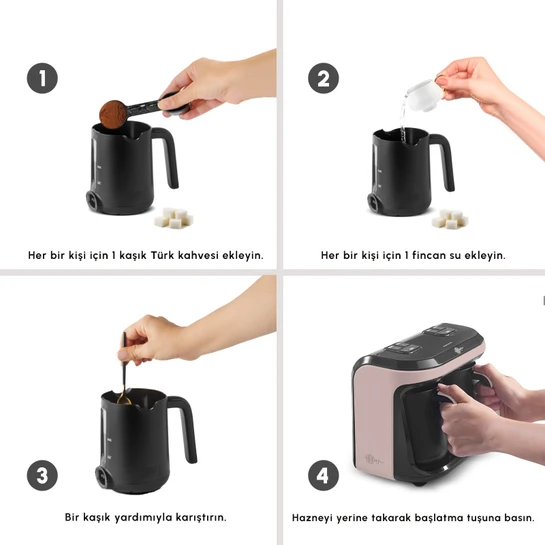 1

Her bir kişi için 1 kaşık Türk kahvesi ekleyin.

2

Her bir kişi için 1 fincan su ekleyin.

3

Bir kaşık yardımıyla karıştırın.

4

Hazneyi yerine takarak başlatma tuşuna basın.