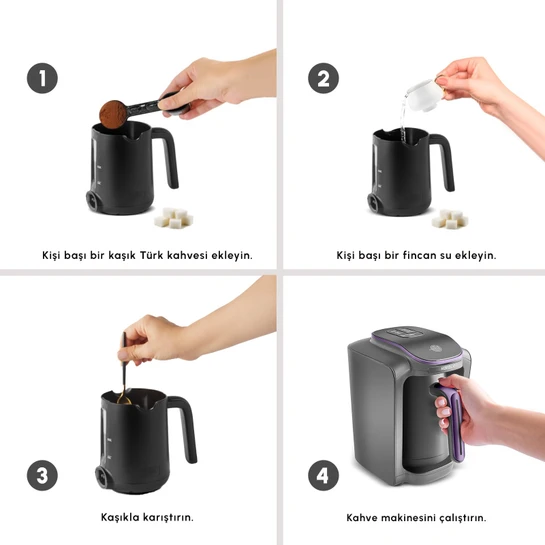 1

Kişi başı bir kaşık Türk kahvesi ekleyin.

2

Kişi başı bir fincan su ekleyin.

3

Kaşıkla karıştırın.

4

Kahve makinesini çalıştırın.