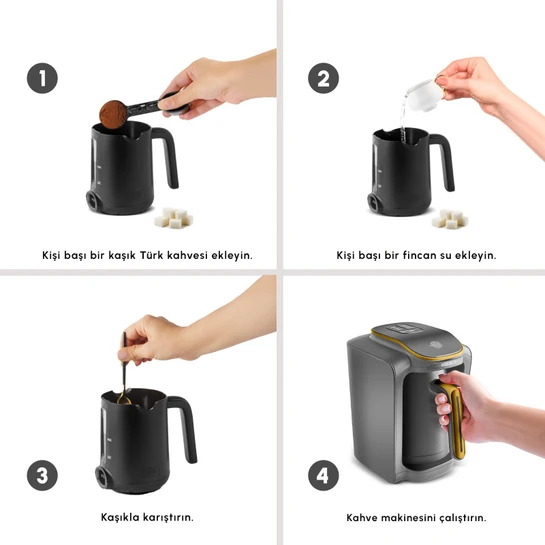 1

Kişi başı bir kaşık Türk kahvesi ekleyin.

2

Kişi başı bir fincan su ekleyin.

3

Kaşıkla karıştırın.

4

Kahve makinesini çalıştırın.