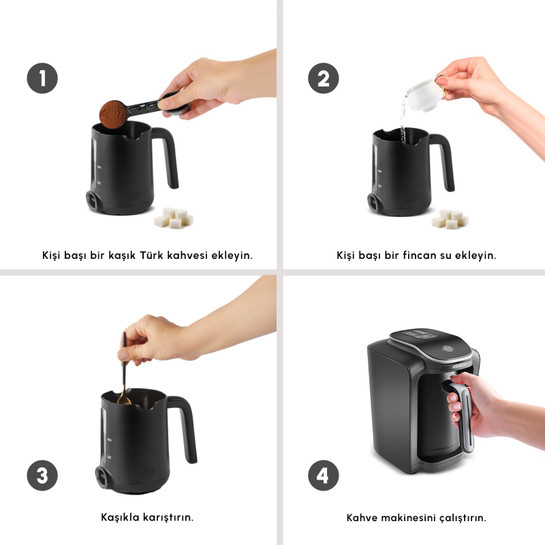 1

Kişi başı bir kaşık Türk kahvesi ekleyin.

2

Kişi başı bir fincan su ekleyin.

3

Kaşıkla karıştırın.

4

Kahve makinesini çalıştırın.