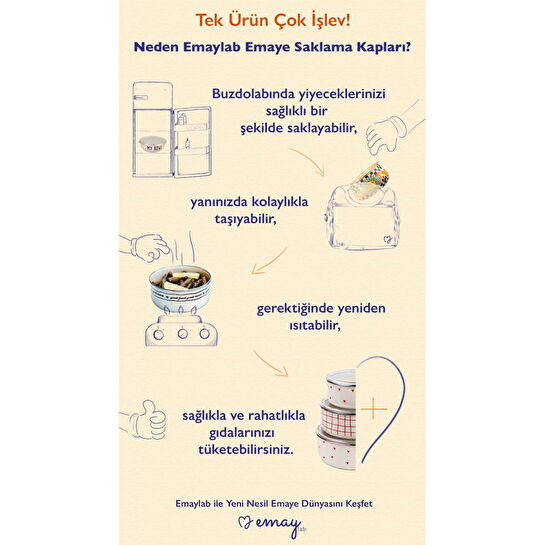 Tek Ürün Çok İşlev!

Neden Emaylab Emaye Saklama Kapları?

Buzdolabında yiyeceklerinizi sağlıklı bir şekilde saklayabilir,

yanınızda kolaylıkla taşıyabilir,

gerektiğinde yeniden ısıtabilir,

sağlıkla ve rahatlıkla gıdalarınızı tüketebilirsiniz.

Emaylab ile Yeni Nesil Emaye Dünyasını Keşfet

emay lab