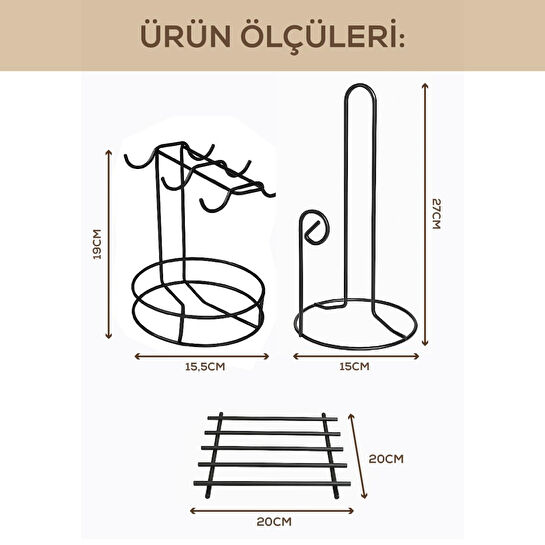 ÜRÜN ÖLÇÜLERİ:

19CM

15,5CM

27CM

15CM

20CM

20CM