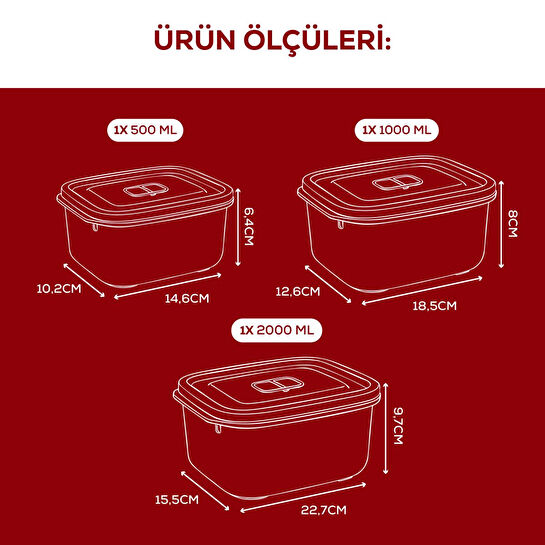 ÜRÜN ÖLÇÜLERİ:

1X 500 ML

6,4CM

10,2CM

14,6CM

1X 1000 ML

8CM

12,6CM

18,5CM

1X 2000 ML

9,7CM

15,5CM

22,7CM