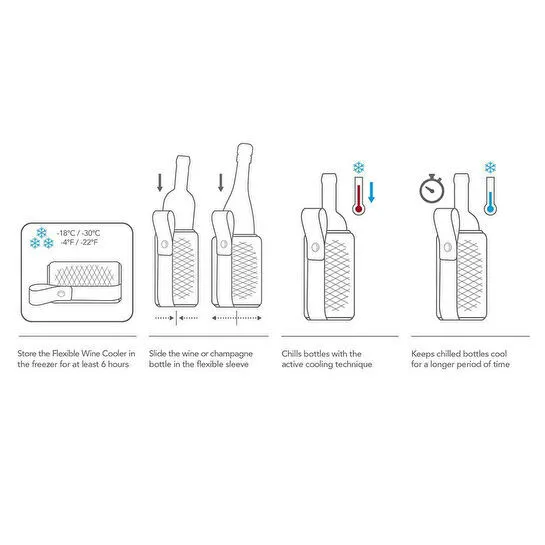 -18°C / -30°C
-4°F / -22°F

Store the Flexible Wine Cooler in the freezer for at least 6 hours

Slide the wine or champagne bottle in the flexible sleeve

Chills bottles with the active cooling technique

Keeps chilled bottles cool for a longer period of time