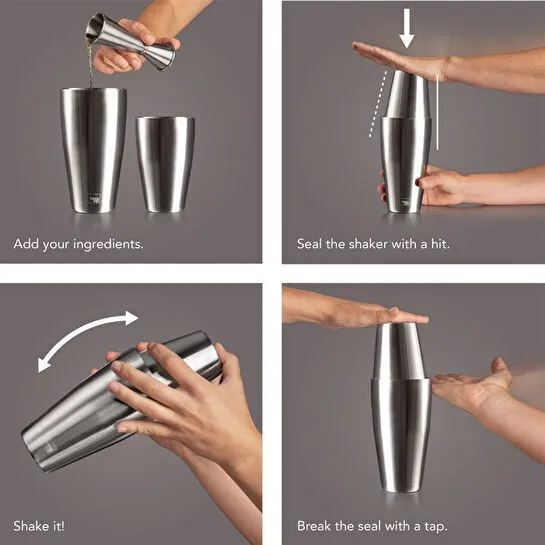 Add your ingredients.

Seal the shaker with a hit.

Shake it!

Break the seal with a tap.