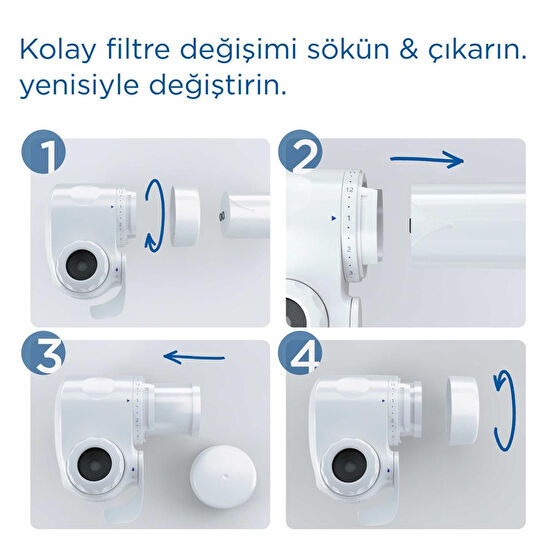 Kolay filtre değişimi sökün & çıkarın. yenisiyle değiştirin.

1

2

12
1
2
3

3

4