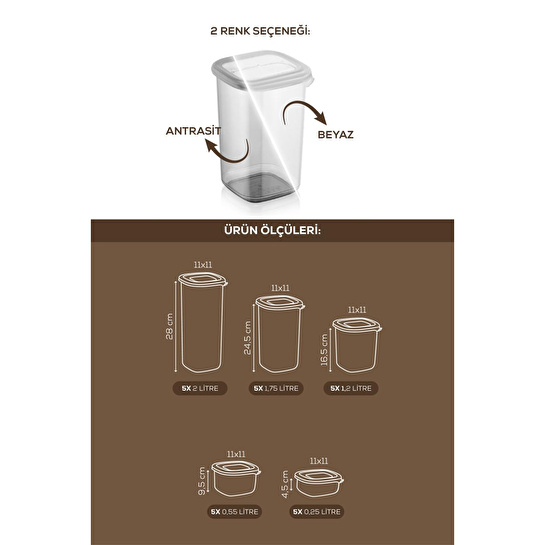 2 RENK SEÇENEĞİ:

ANTRASİT

BEYAZ

ÜRÜN ÖLÇÜLERİ:

11x11

28 cm

5X 2 LİTRE

11x11

24,5 cm

5X 1,75 LİTRE

11x11

16,5 cm

5X 1,2 LİTRE

11x11

9,5 cm

5X 0,55 LİTRE

11x11

4,5 cm

5X 0,25 LİTRE