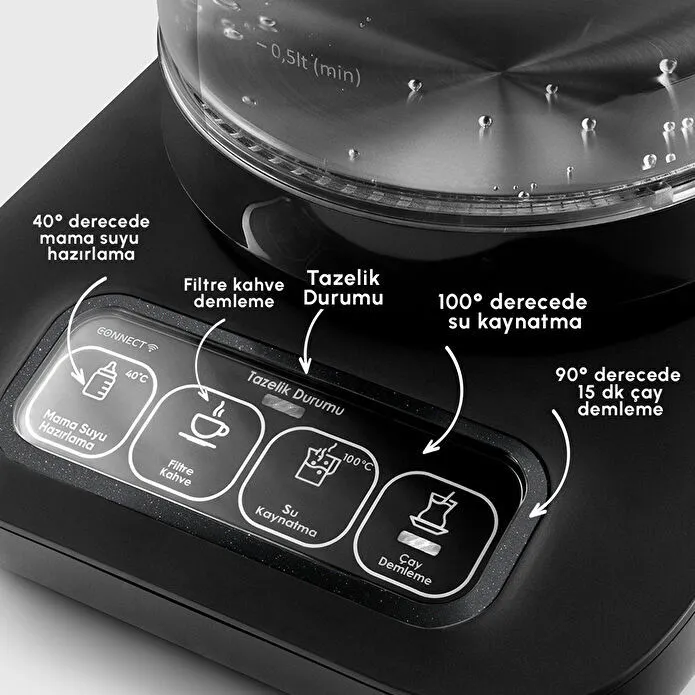 0,5lt (min)

40° derecede mama suyu hazırlama

Filtre kahve demleme

Tazelik Durumu

100° derecede su kaynatma

90° derecede 15 dk çay demleme

CONNECT

40°C

Mama Suyu Hazırlama

Tazelik Durumu

Filtre Kahve

100°C

Su Kaynatma

Çay Demleme