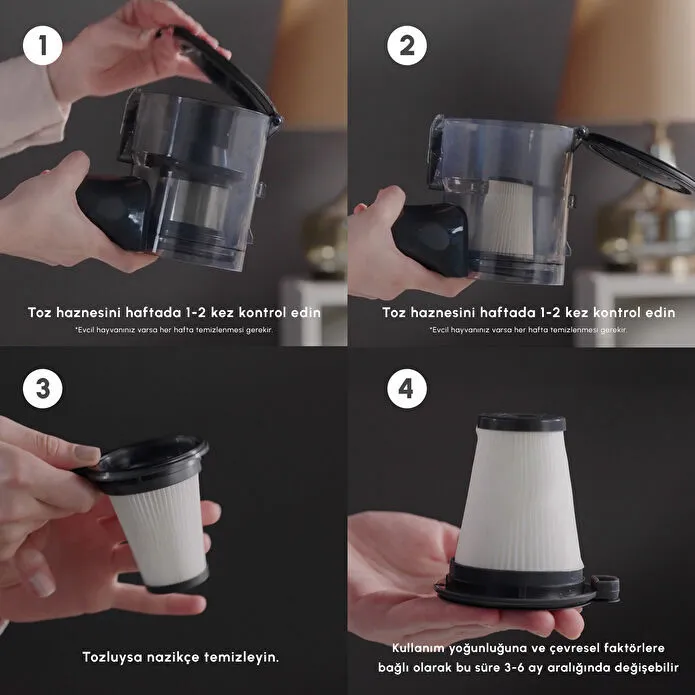 1

Toz haznesini haftada 1-2 kez kontrol edin

*Evcil hayvanınız varsa her hafta temizlenmesi gerekir.

2

Toz haznesini haftada 1-2 kez kontrol edin

*Evcil hayvanınız varsa her hafta temizlenmesi gerekir.

3

Tozluysa nazikçe temizleyin.

4

Kullanım yoğunluğuna ve çevresel faktörlere bağlı olarak bu süre 3-6 ay aralığında değişebilir