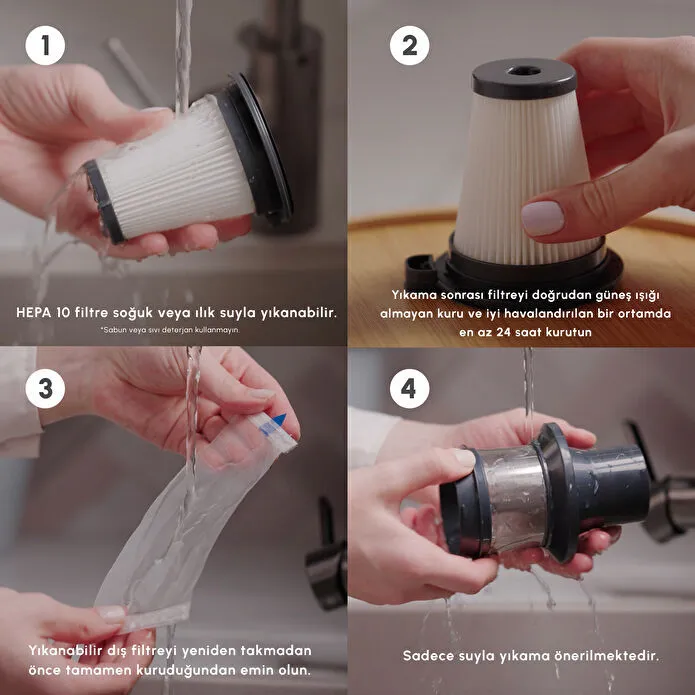 1

HEPA 10 filtre soğuk veya ılık suyla yıkanabilir.

*Sabun veya sıvı deterjan kullanmayın.

2

Yıkama sonrası filtreyi doğrudan güneş ışığı almayan kuru ve iyi havalandırılan bir ortamda en az 24 saat kurutun

3

Yıkanabilir dış filtreyi yeniden takmadan önce tamamen kuruduğundan emin olun.

4

Sadece suyla yıkama önerilmektedir.