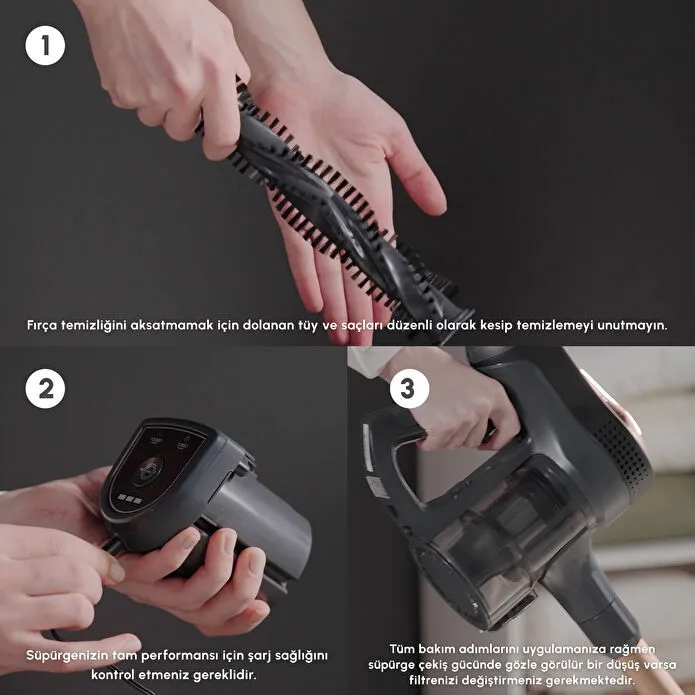 1

Fırça temizliğini aksatmamak için dolanan tüy ve saçları düzenli olarak kesip temizlemeyi unutmayın.

2

Süpürgenizin tam performansı için şarj sağlığını kontrol etmeniz gereklidir.

3

Tüm bakım adımlarını uygulamanıza rağmen süpürge çekiş gücünde gözle görülür bir düşüş varsa filtrenizi değiştirmeniz gerekmektedir.