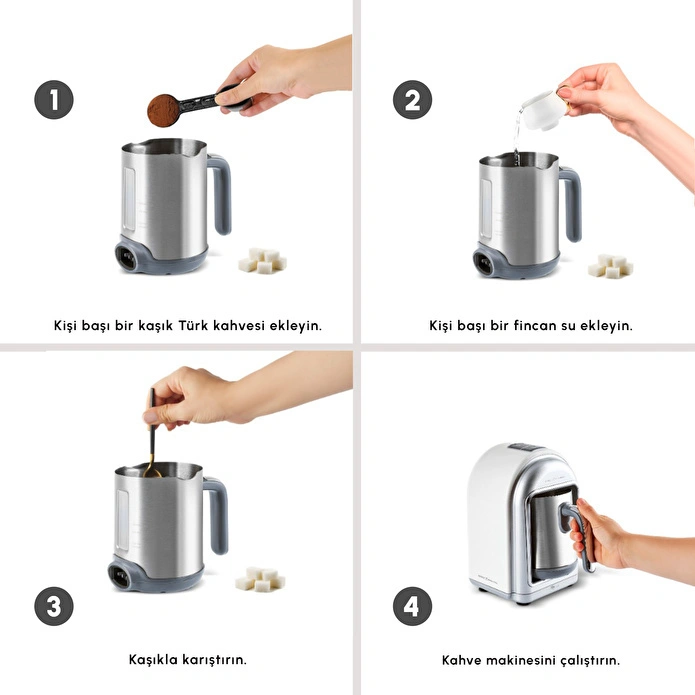 1

Kişi başı bir kaşık Türk kahvesi ekleyin.

2

Kişi başı bir fincan su ekleyin.

3

Kaşıkla karıştırın.

4

Kahve makinesini çalıştırın.