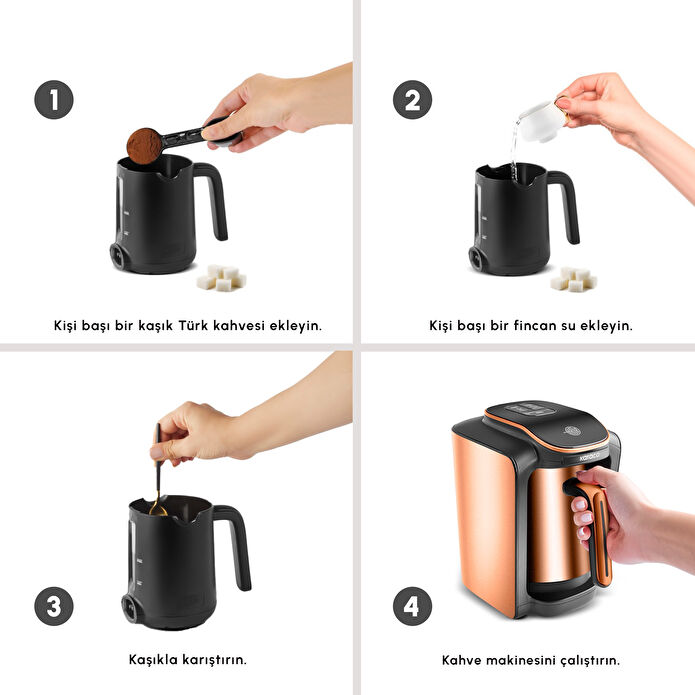 1

Kişi başı bir kaşık Türk kahvesi ekleyin.

2

Kişi başı bir fincan su ekleyin.

3

Kaşıkla karıştırın.

4

karaca

Kahve makinesini çalıştırın.