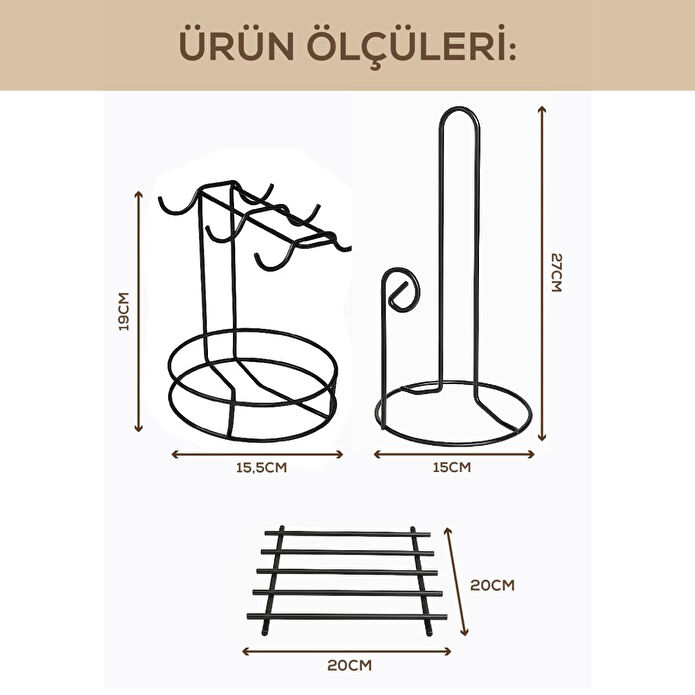 ÜRÜN ÖLÇÜLERİ:

19CM

15,5CM

27CM

15CM

20CM

20CM