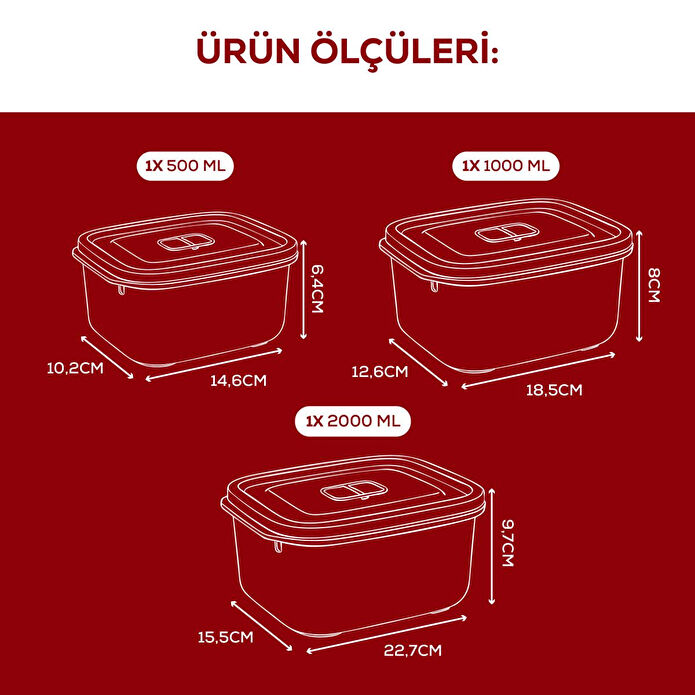 ÜRÜN ÖLÇÜLERİ:

1X 500 ML

6,4CM

10,2CM

14,6CM

1X 1000 ML

8CM

12,6CM

18,5CM

1X 2000 ML

9,7CM

15,5CM

22,7CM