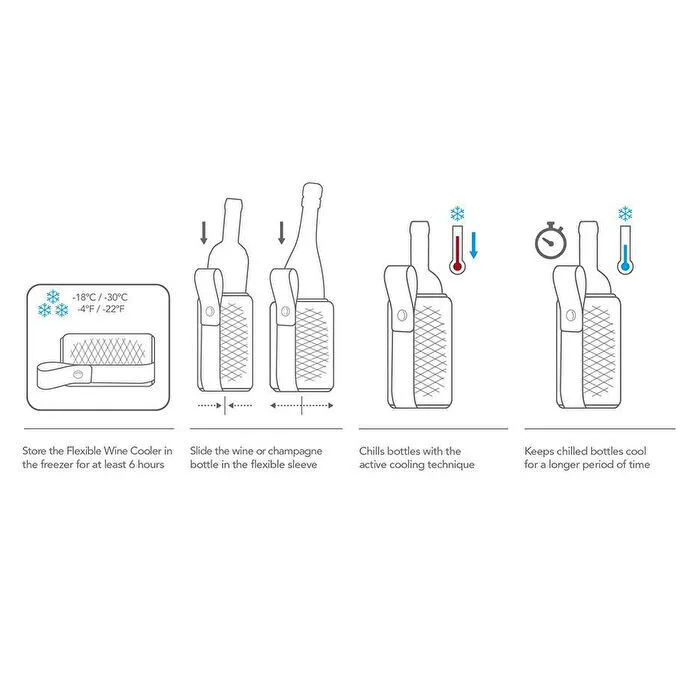 -18°C / -30°C
-4°F / -22°F

Store the Flexible Wine Cooler in the freezer for at least 6 hours

Slide the wine or champagne bottle in the flexible sleeve

Chills bottles with the active cooling technique

Keeps chilled bottles cool for a longer period of time