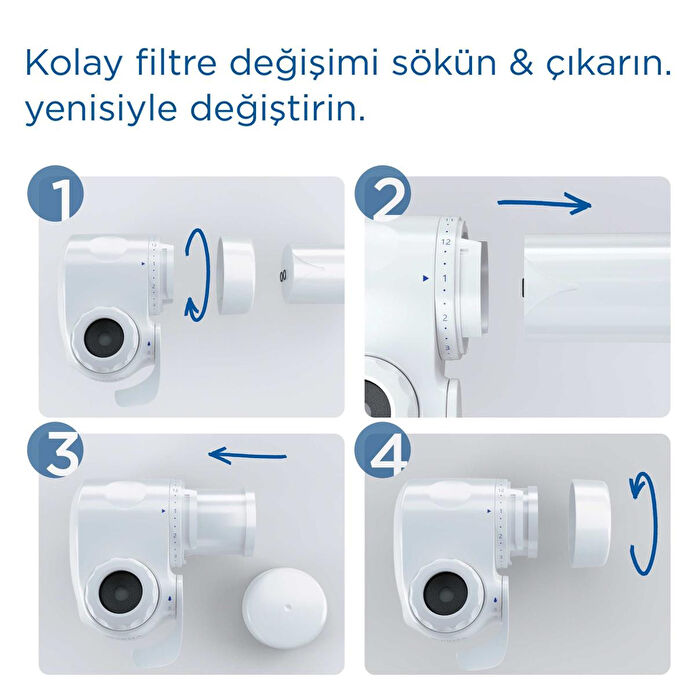 Kolay filtre değişimi sökün & çıkarın. yenisiyle değiştirin.

1

2

12
1
2
3

3

4